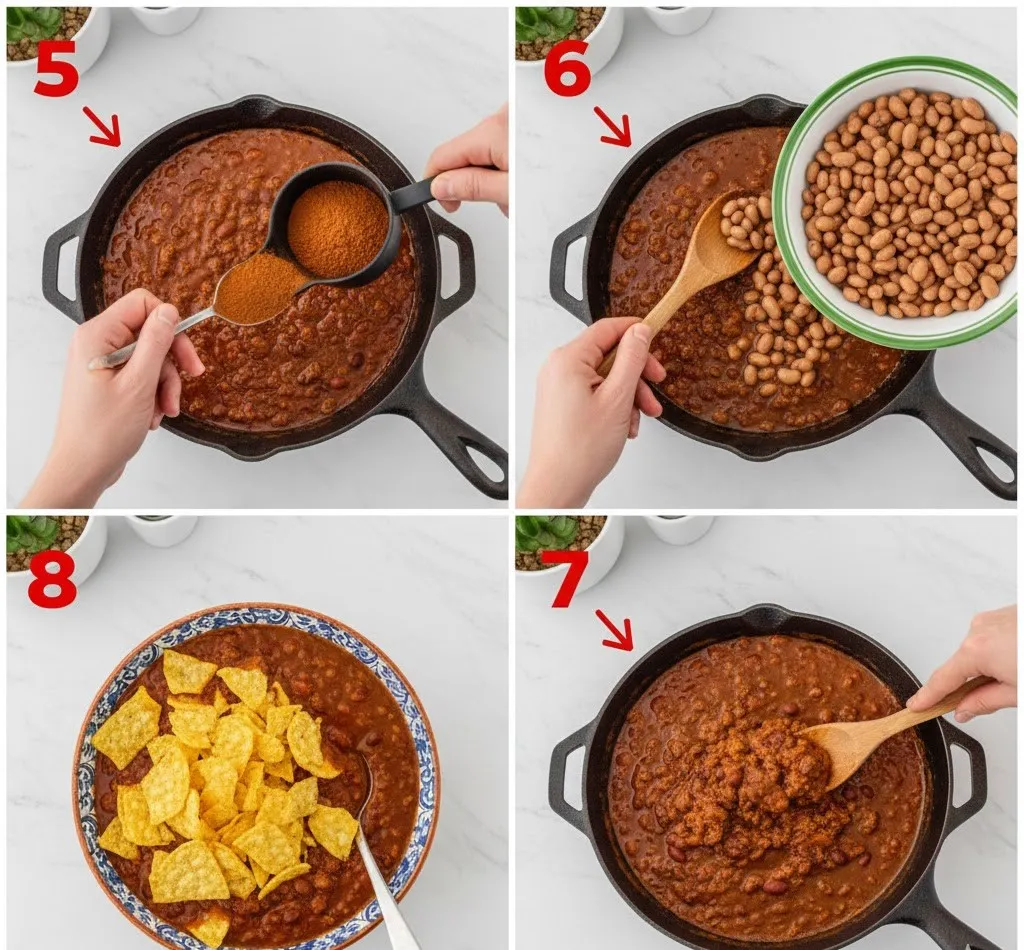 5

6

8

7