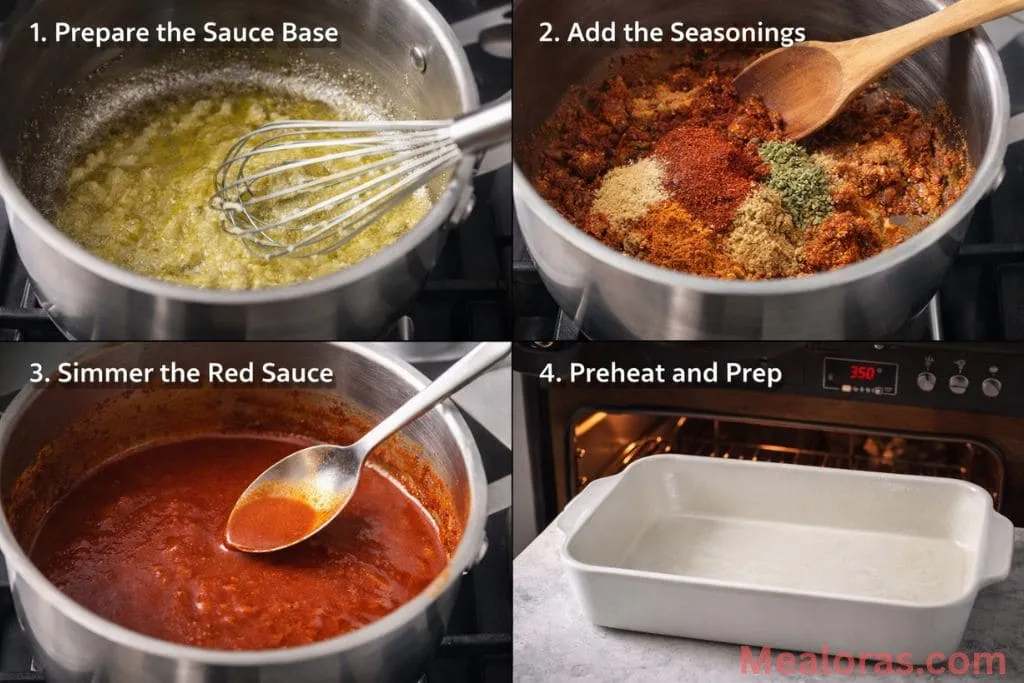 1. Prepare the Sauce Base

2. Add the Seasonings

3. Simmer the Red Sauce

4. Preheat and Prep

350

Mealoras.com