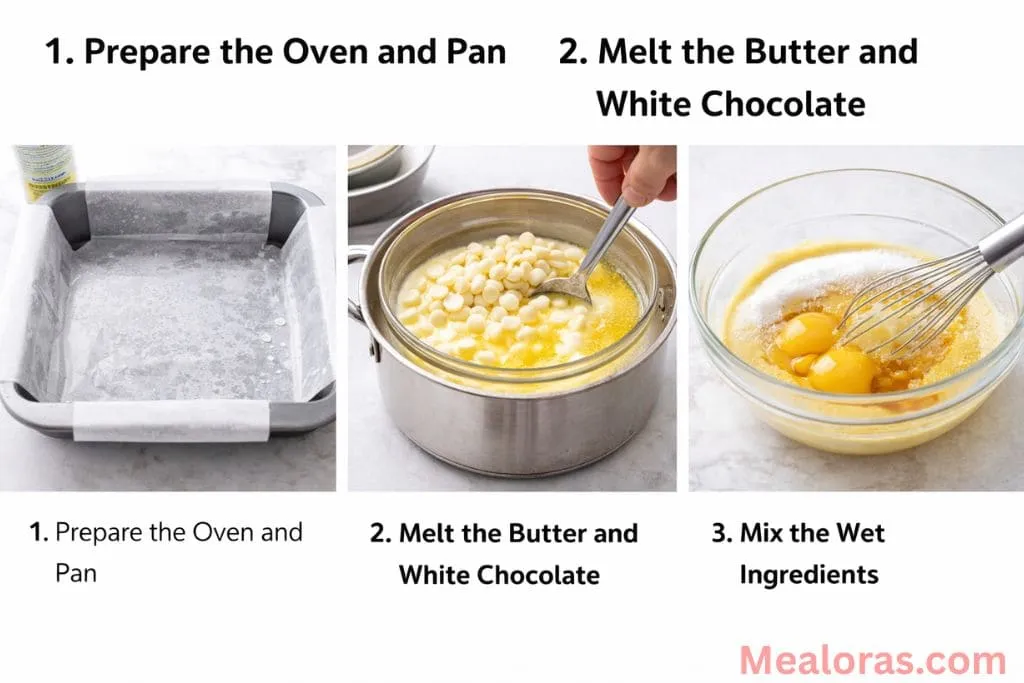 1. Prepare the Oven and Pan

2. Melt the Butter and White Chocolate

1. Prepare the Oven and Pan

2. Melt the Butter and White Chocolate

3. Mix the Wet Ingredients

Mealoras.com