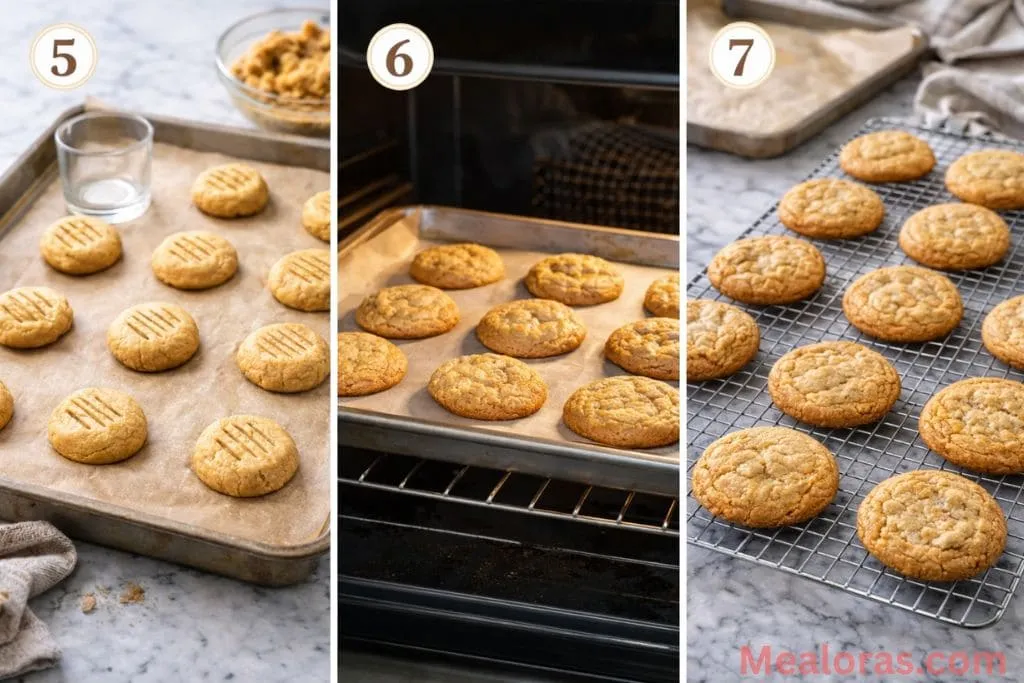 5

6

7

Mealoras.com