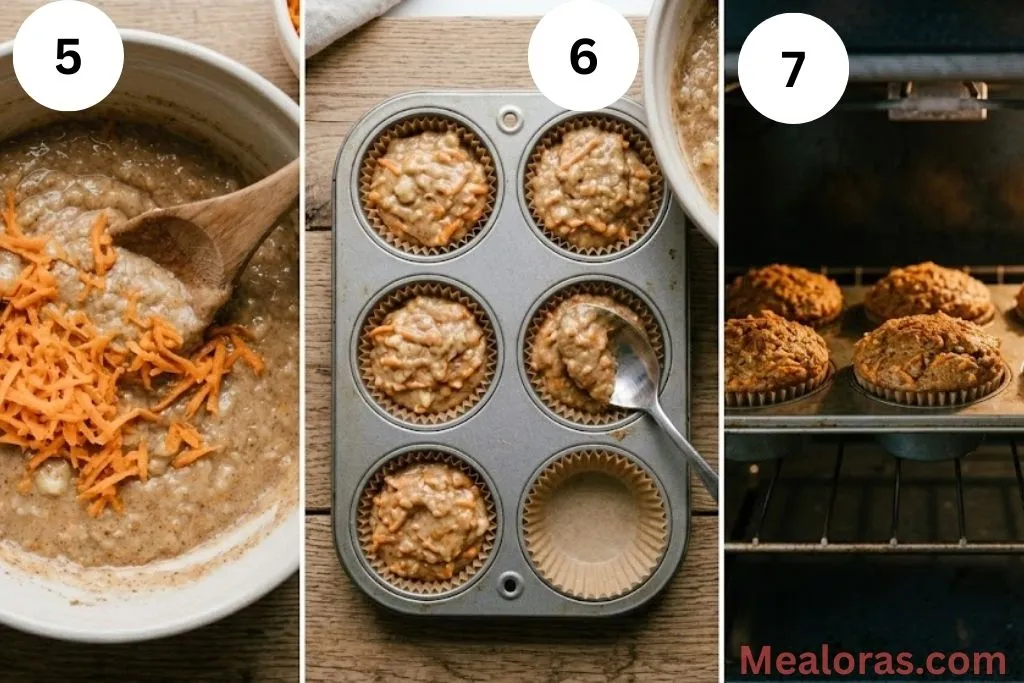 5

6

7

Mealoras.com