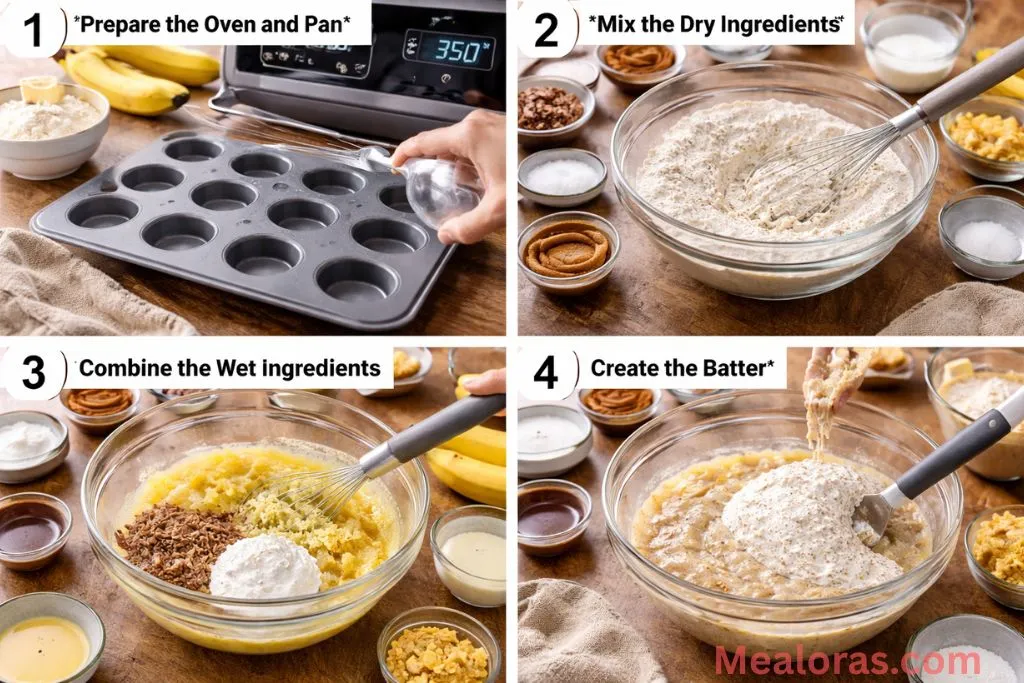 1 *Prepare the Oven and Pan*

350

2 *Mix the Dry Ingredients*

3 Combine the Wet ingredients

4 Create the Batter*

Mealoras.com