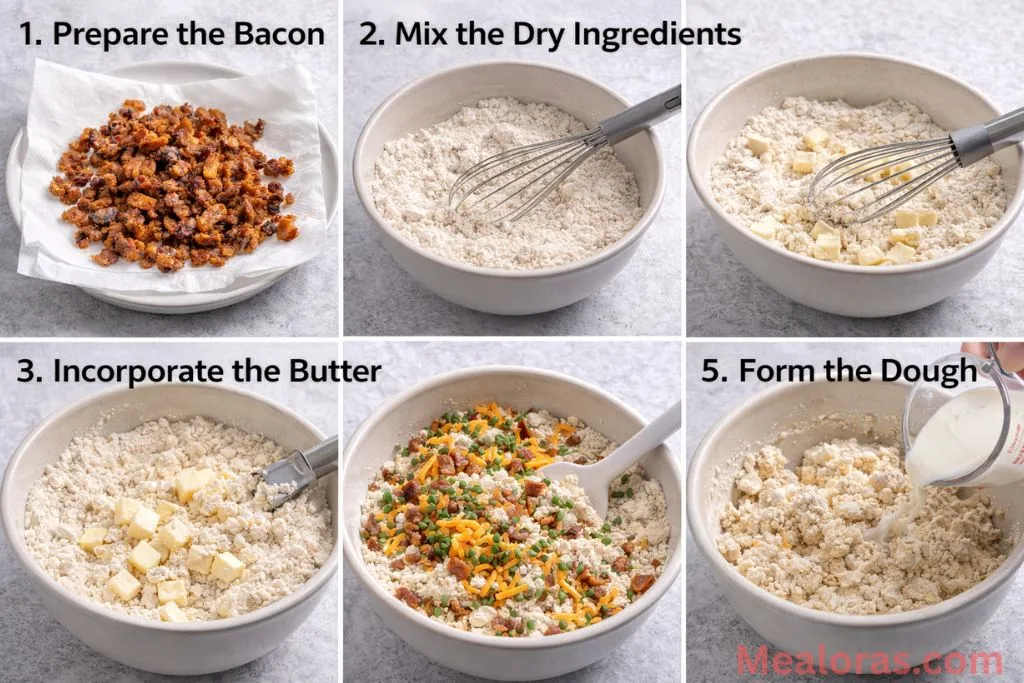 1. Prepare the Bacon

2. Mix the Dry Ingredients

3. Incorporate the Butter

5. Form the Dough

Mealoras.com