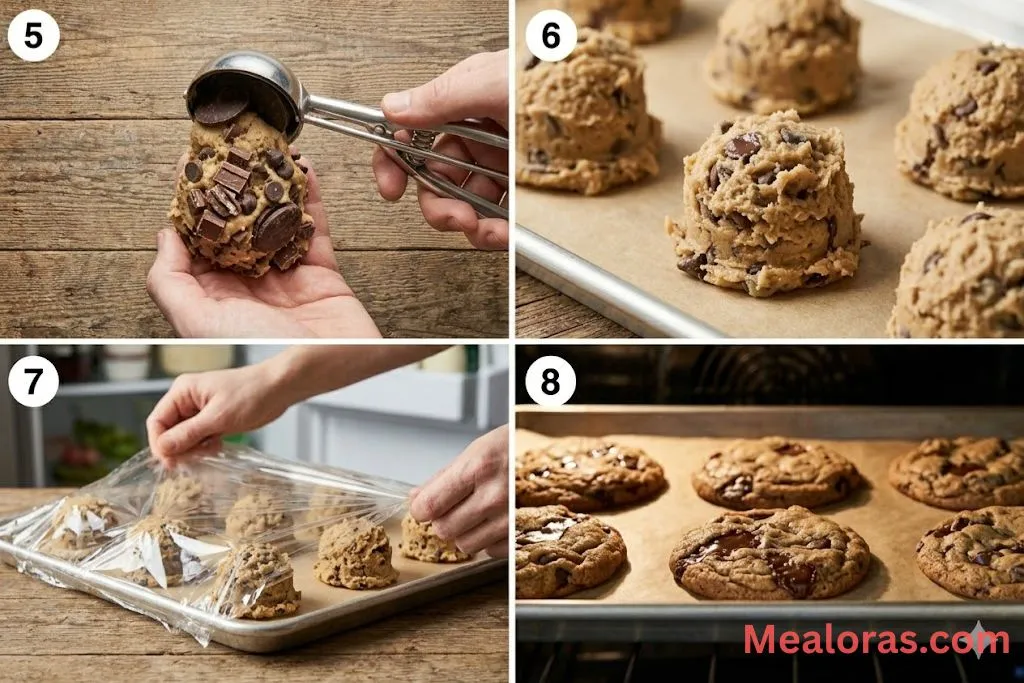 5

6

7

8

Mealoras.com