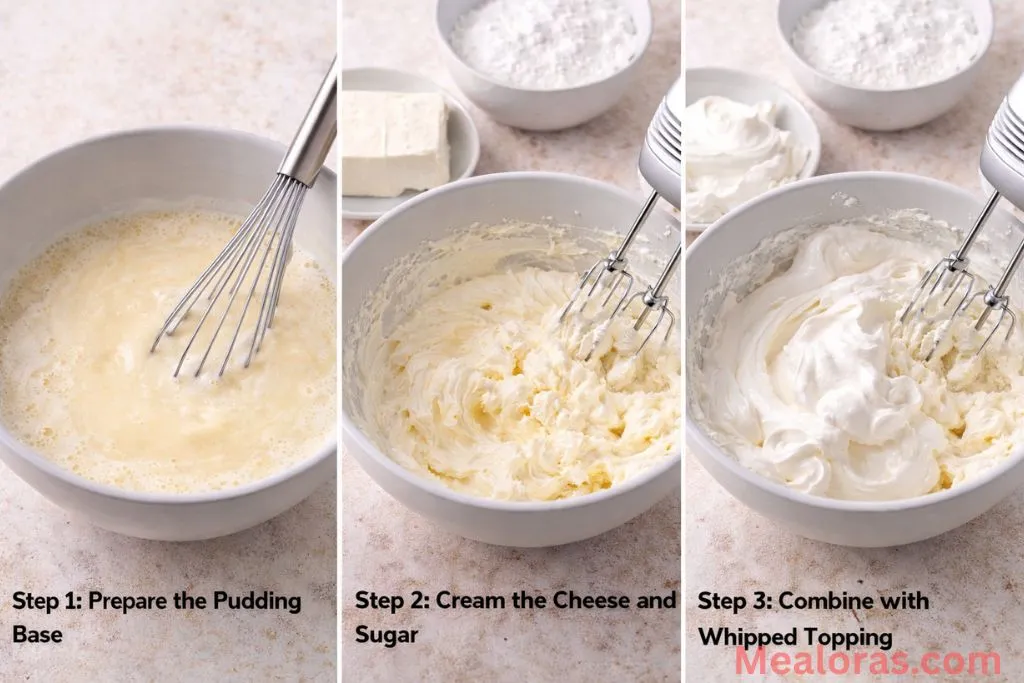 Step 1: Prepare the Pudding Base

Step 2: Cream the Cheese and Sugar

Step 3: Combine with Whipped Topping

Mealoras.com