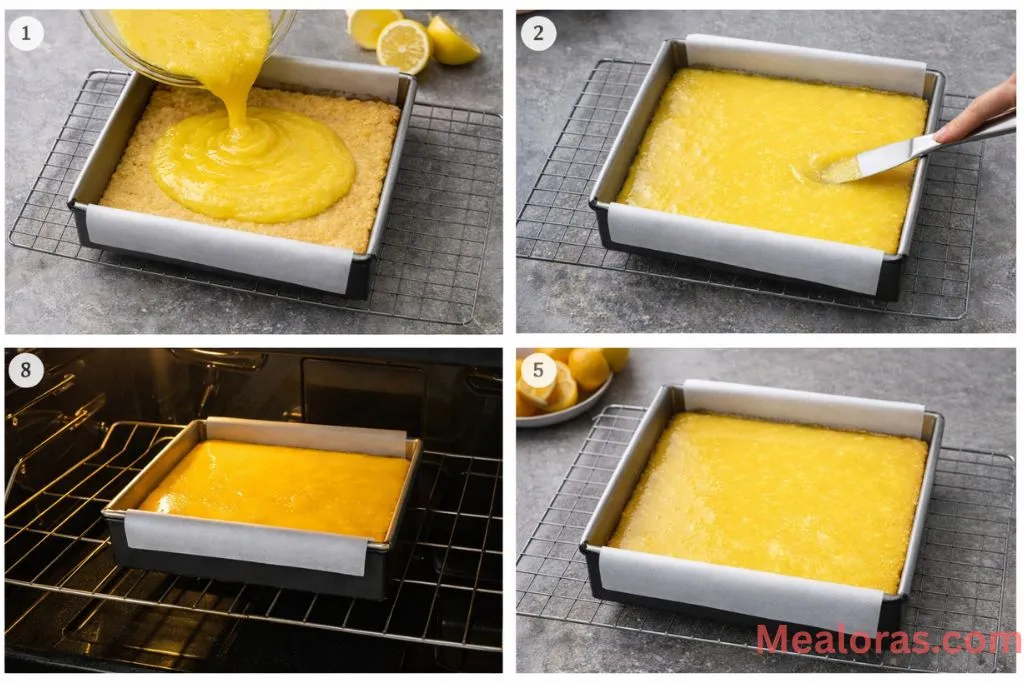 1

2

8

5

Mealoras.com