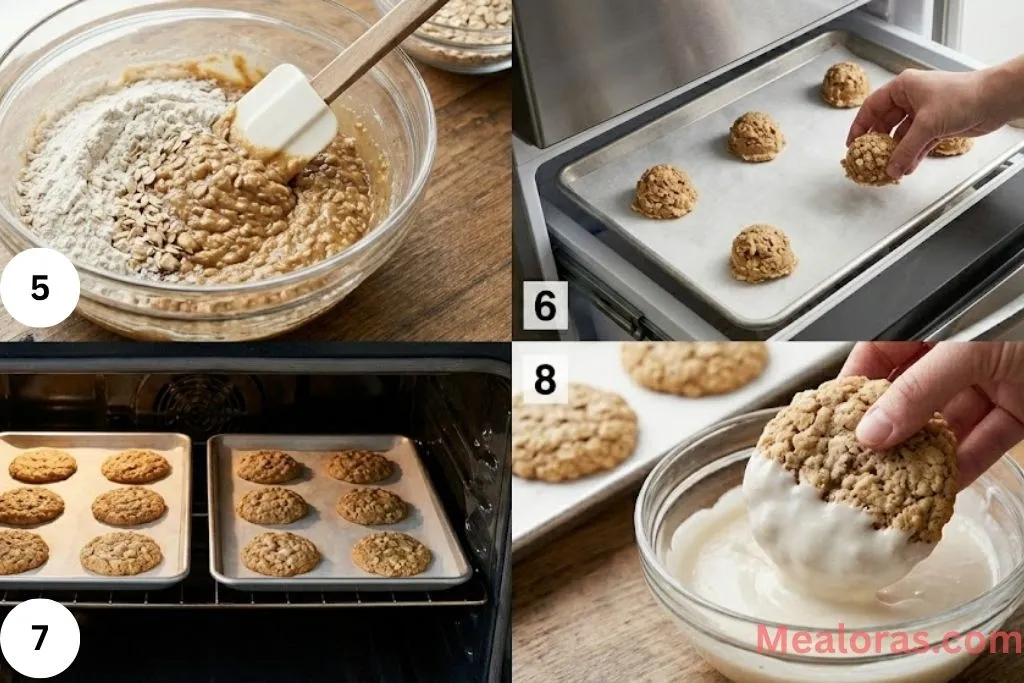 5

6

7

8

Mealoras.com