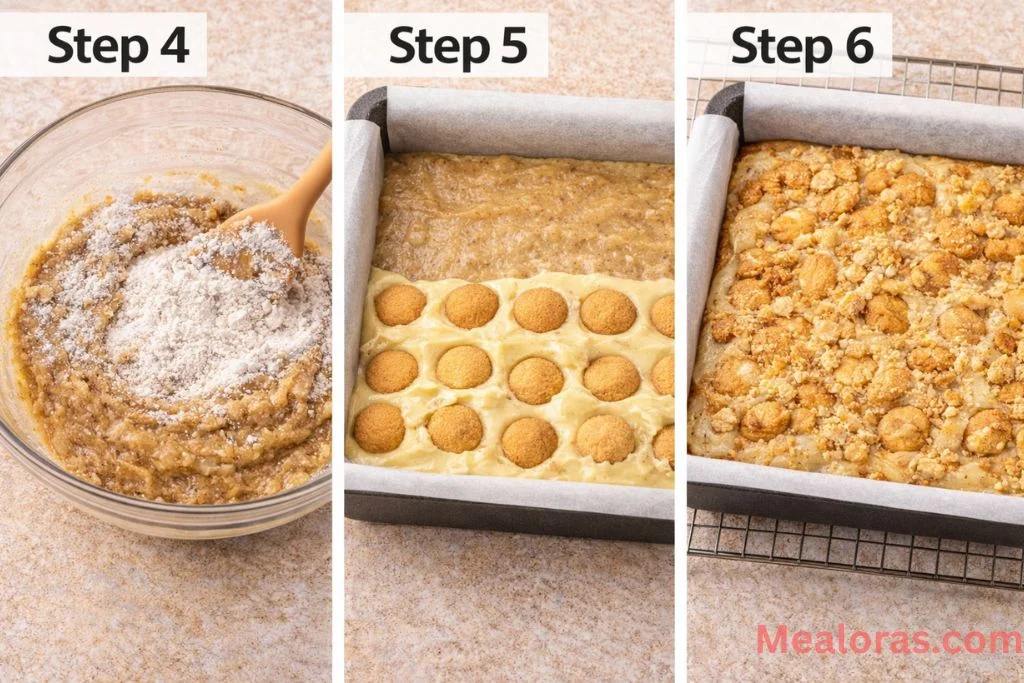 Step 4

Step 5

Step 6

Mealoras.com