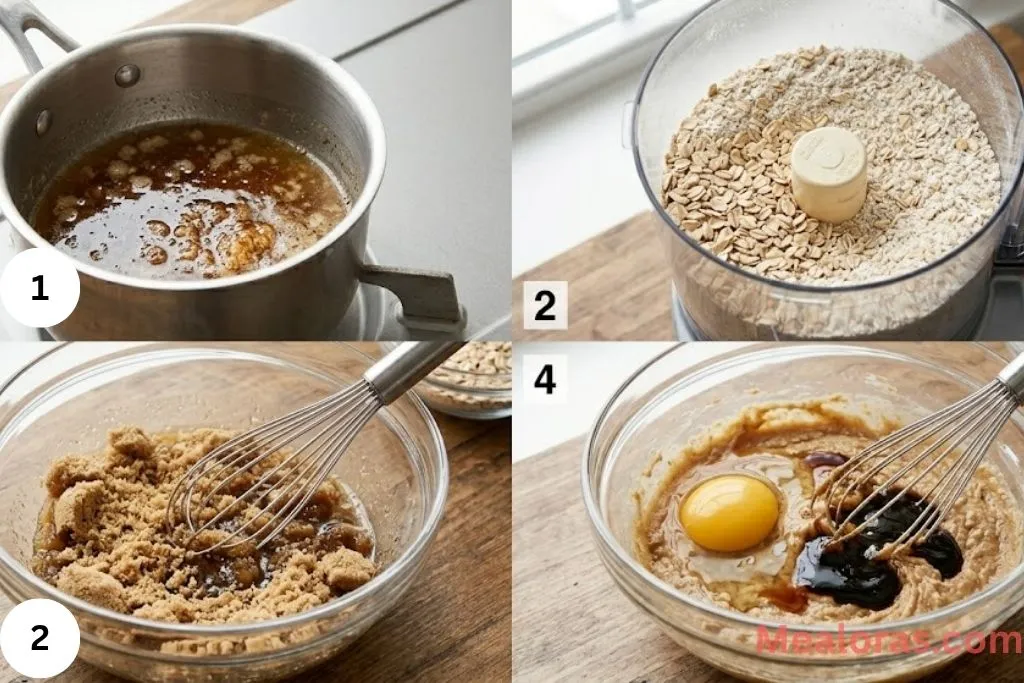 1

2

2

4

Mealoras.com