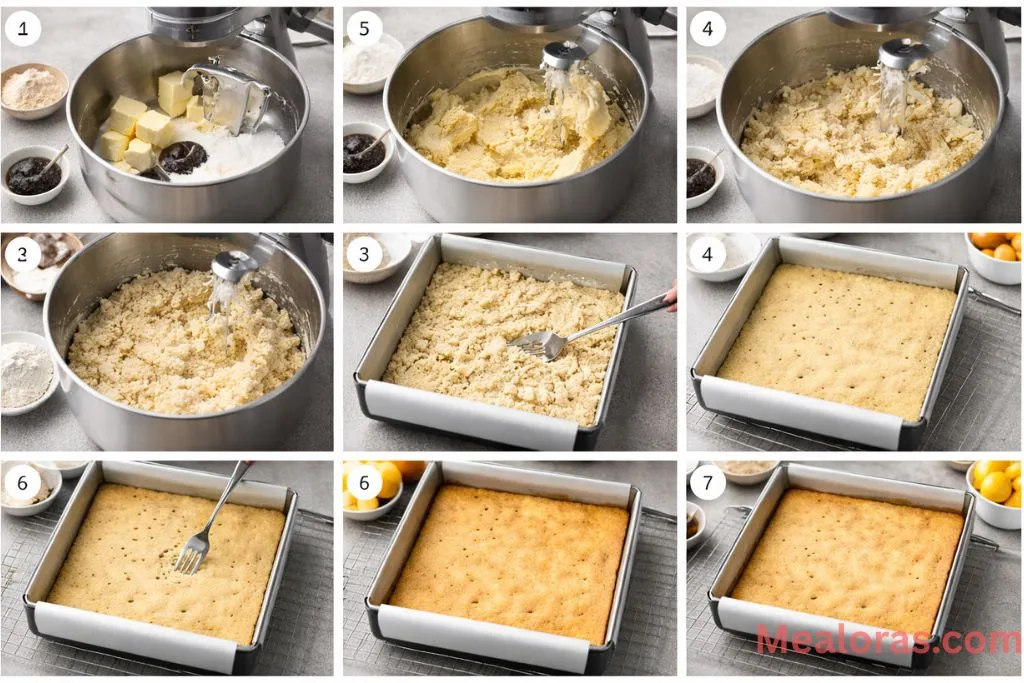 1

5

4

3

3

4

6

6

7

Mealoras.com